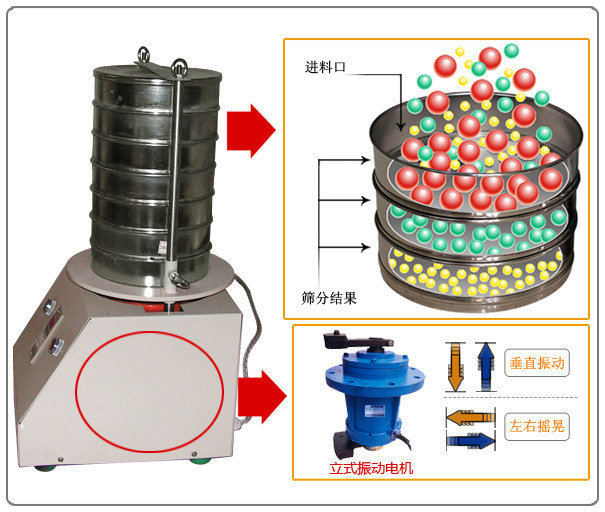 进料口

筛分结果

垂直振动

左右摇晃

立式振动电机